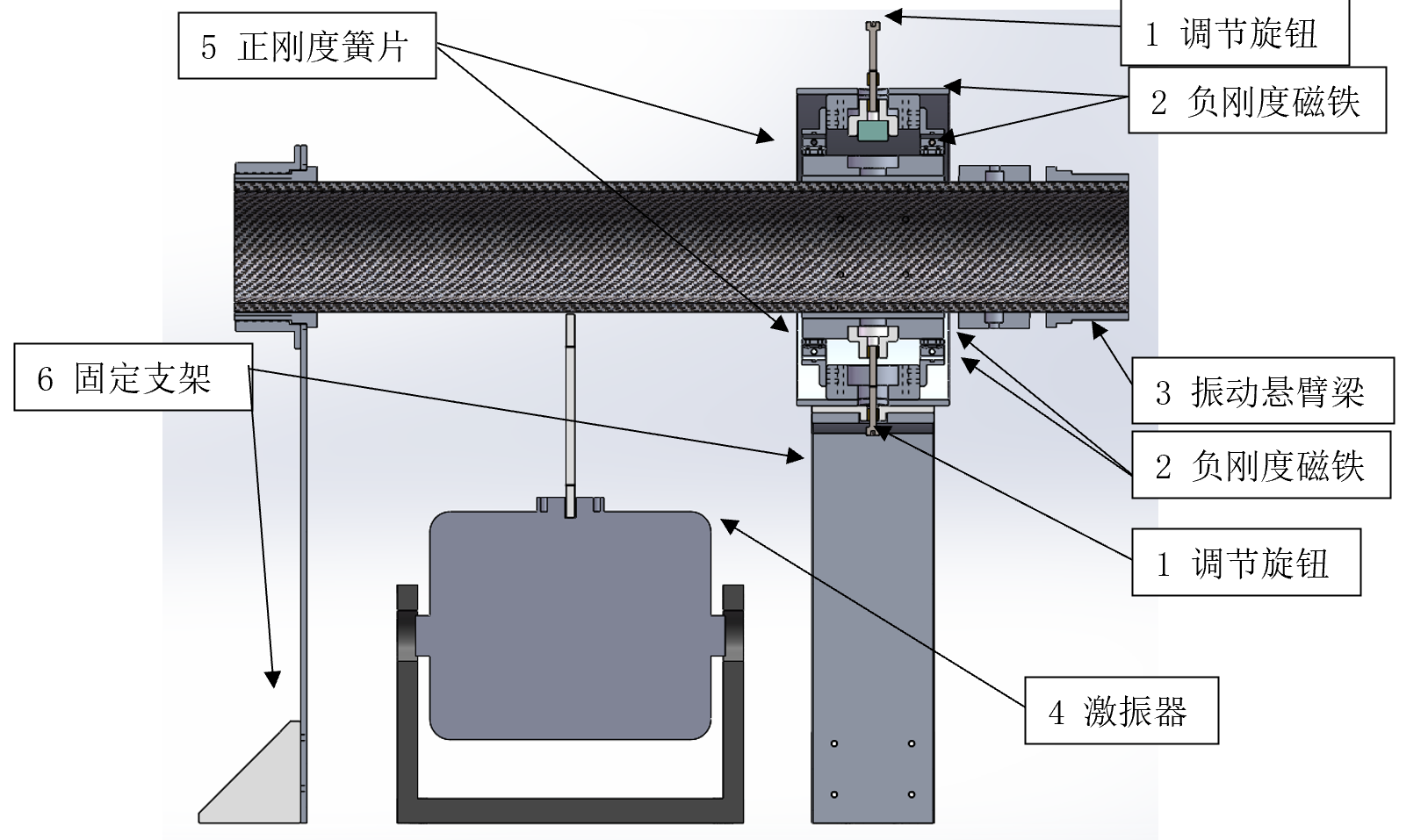 5 正刚度簧片

1 调节旋钮

2 负刚度磁铁

6 固定支架

3 振动悬臂梁

2 负刚度磁铁

1 调节旋钮

4 激振器